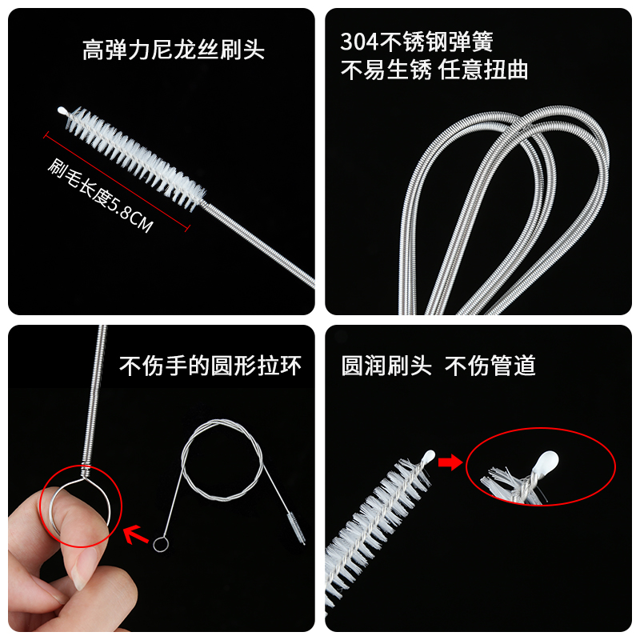 高弹力尼龙丝刷头

刷毛长度5.8CM

304不锈钢弹簧
不易生锈 任意扭曲

不伤手的圆形拉环

圆润刷头 不伤管道