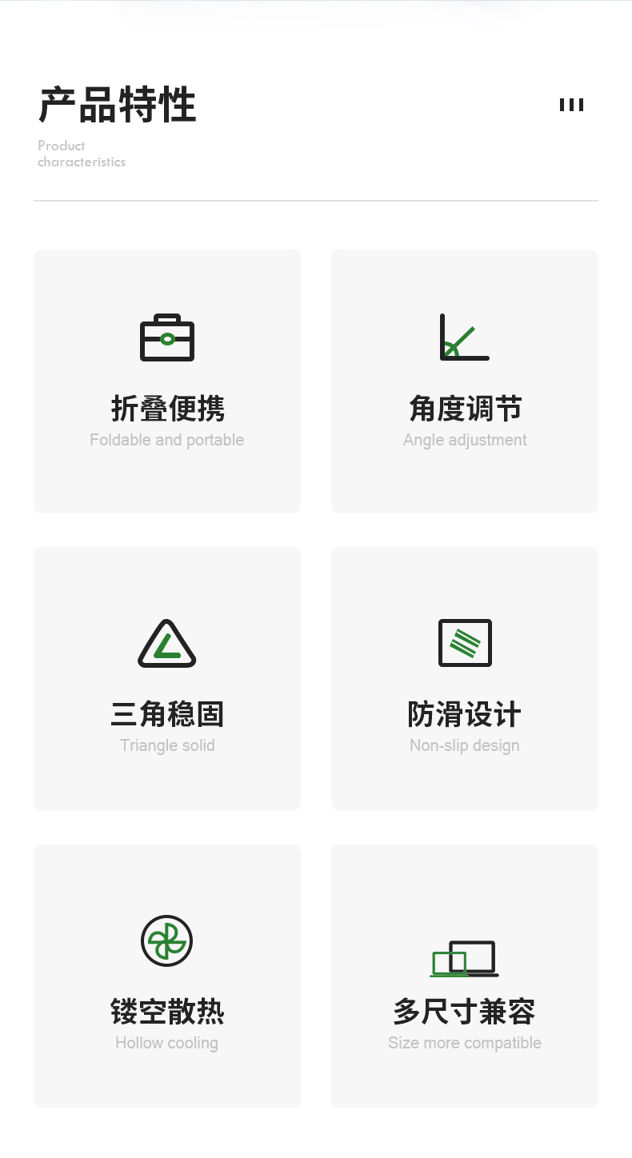 产品特性

Product characteristics

折叠便携
Foldable and portable

角度调节
Angle adjustment

三角稳固
Triangle solid

防滑设计
Non-slip design

镂空散热
Hollow cooling

多尺寸兼容
Size more compatible