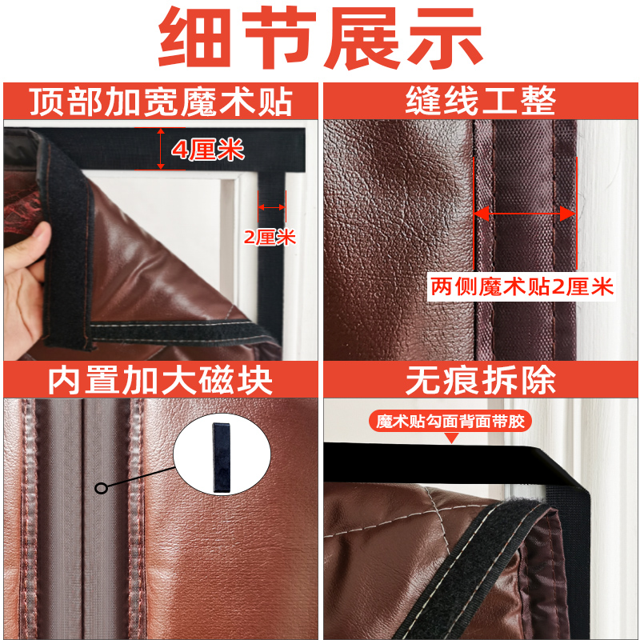 细节展示

顶部加宽魔术贴

4厘米

2厘米

缝线工整

两侧魔术贴2厘米

内置加大磁块

无痕拆除

魔术贴勾面背面带胶