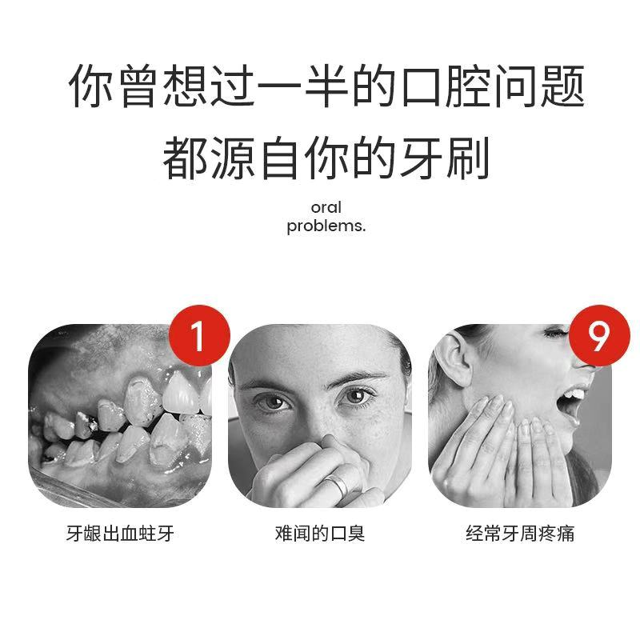 你曾想过一半的口腔问题
都源自你的牙刷

oral
problems.

1

9

牙龈出血蛀牙

难闻的口臭

经常牙周疼痛