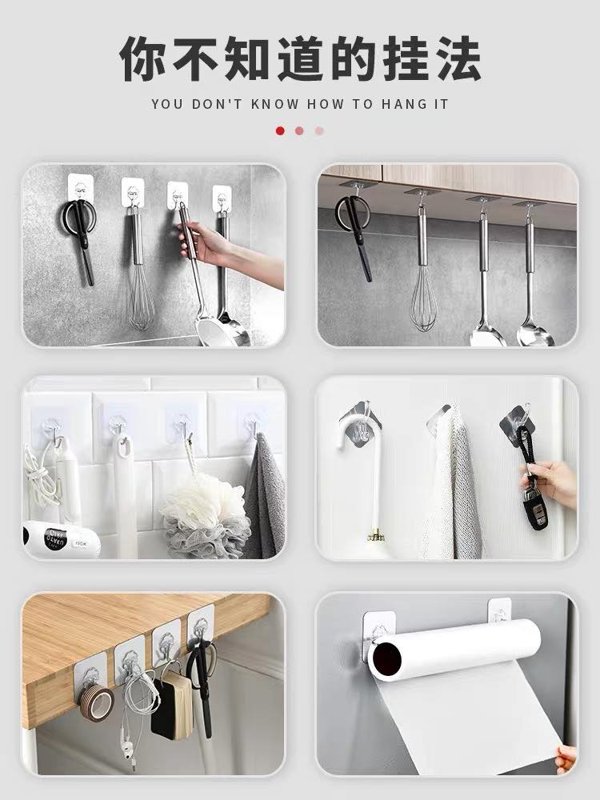 你不知道的挂法

YOU DON'T KNOW HOW TO HANG IT